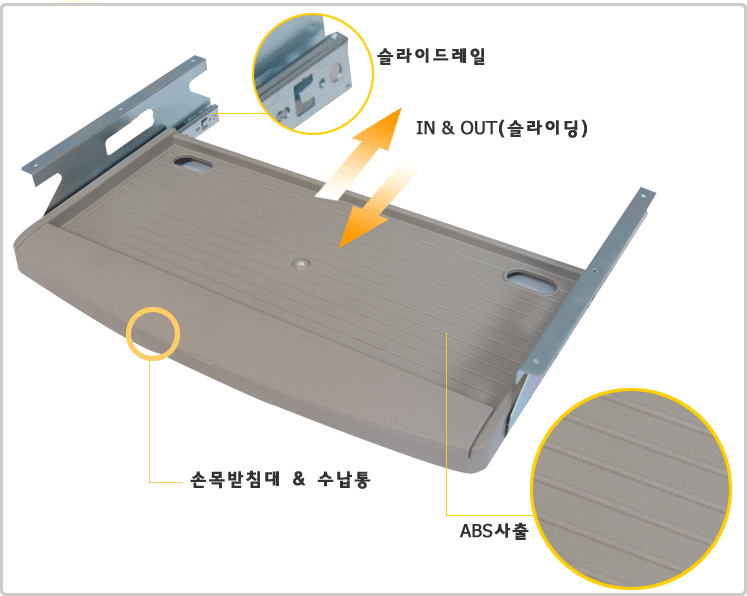 슬라이드레일

IN & OUT(슬라이딩)

손목받침대 & 수납통

ABS사출